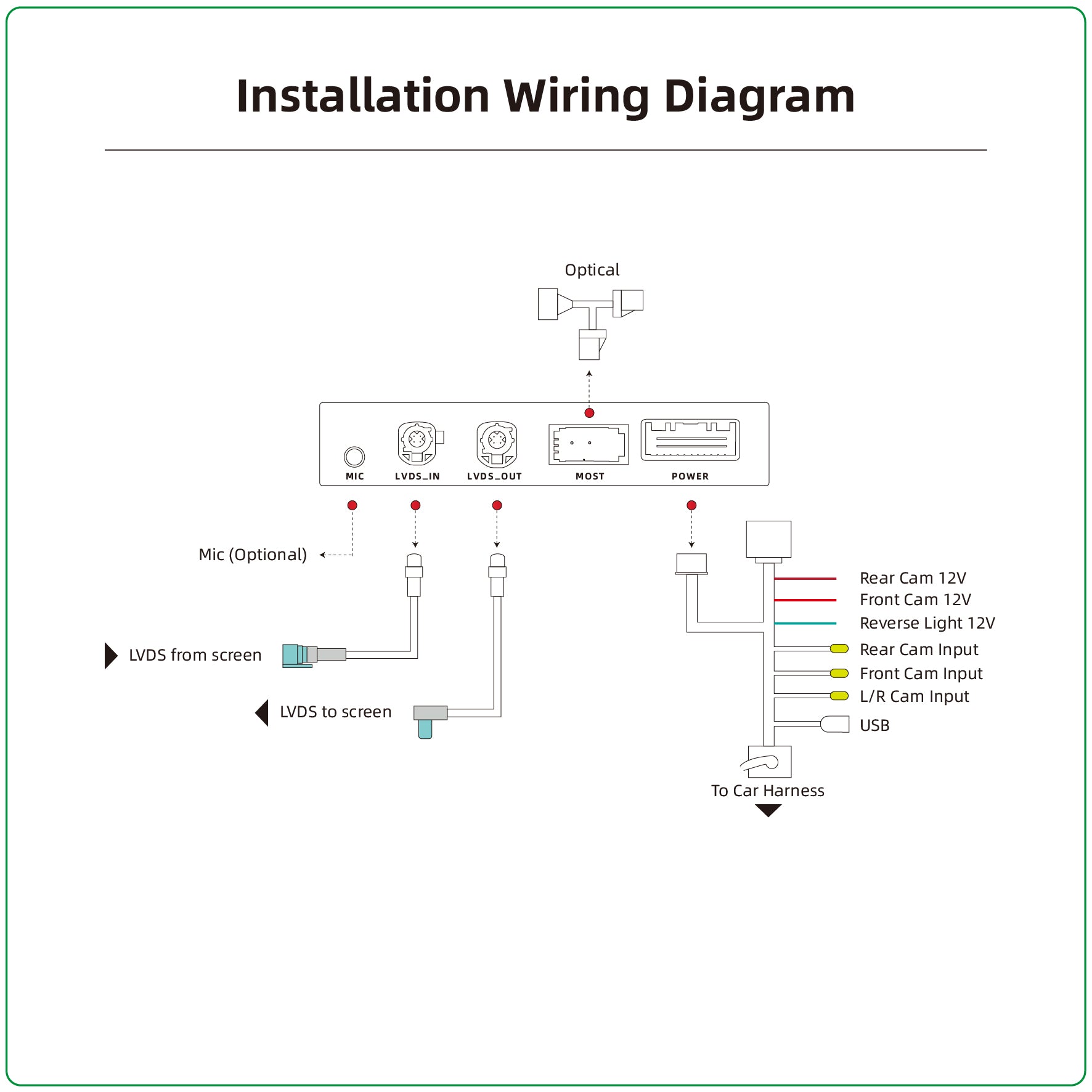 Installation Wiring Diagram

Optical

MIC
LVDS_IN
LVDS_OUT
MOST
POWER

Mic (Optional)

LVDS from screen

LVDS to screen

Rear Cam 12V
Front Cam 12V
Reverse Light 12V
Rear Cam Input
Front Cam Input
L/R Cam Input
USB

To Car Harness