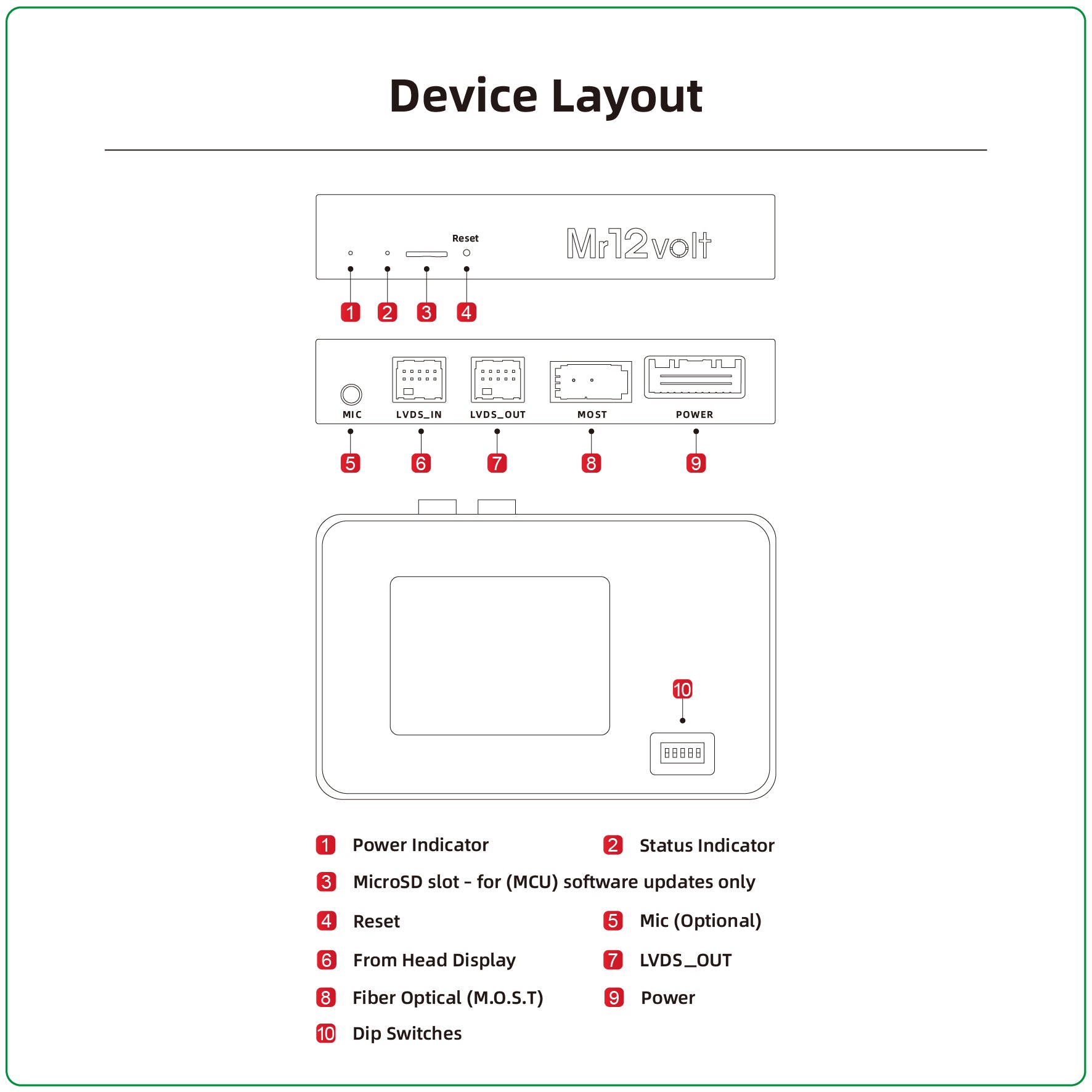 Device Layout

Reset

Mr12volt

1 2 3 4

MIC LVDS_IN LVDS_OUT MOST POWER

5 6 7 8 9

10

1 Power Indicator
2 Status Indicator
3 MicroSD slot - for (MCU) software updates only
4 Reset
5 Mic (Optional)
6 From Head Display
7 LVDS_OUT
8 Fiber Optical (M.O.S.T)
9 Power
10 Dip Switches