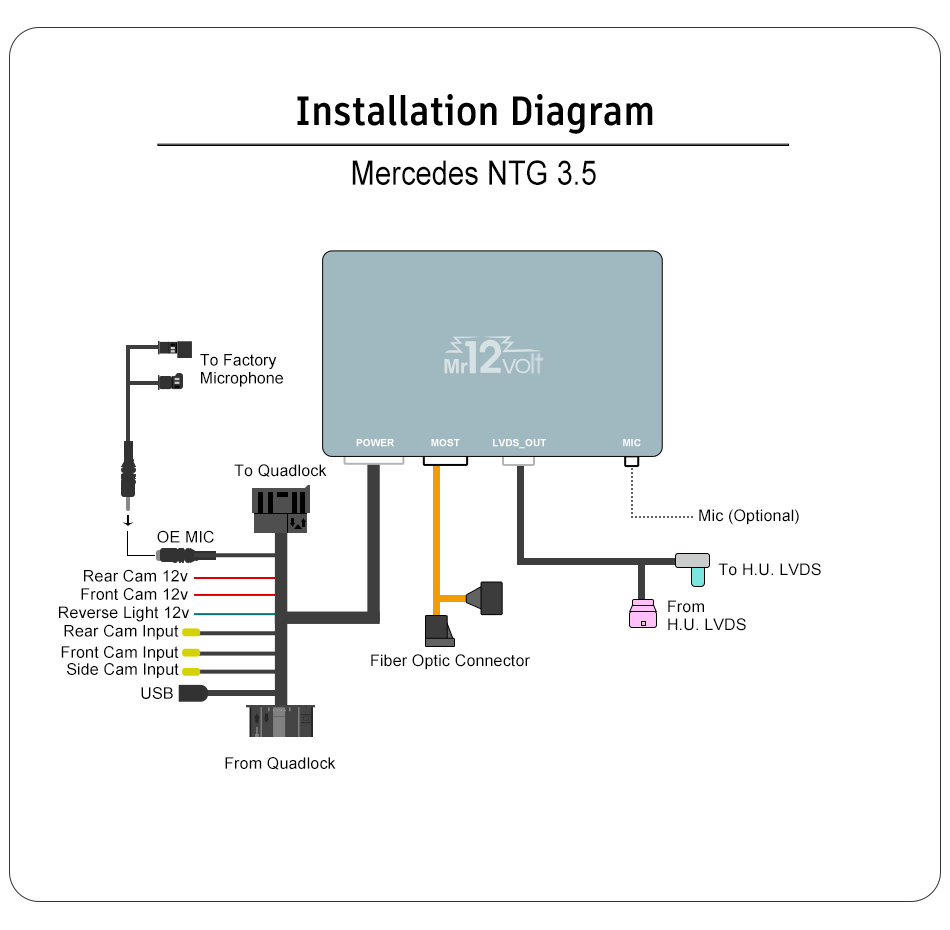 Installation Diagram

Mercedes NTG 3.5

Mr12volt

POWER
MOST
LVDS_OUT
MIC

To Factory Microphone

To Quadlock

OE MIC
Rear Cam 12v
Front Cam 12v
Reverse Light 12v
Rear Cam Input
Front Cam Input
Side Cam Input
USB

From Quadlock

Fiber Optic Connector

Mic (Optional)

To H.U. LVDS

From H.U. LVDS