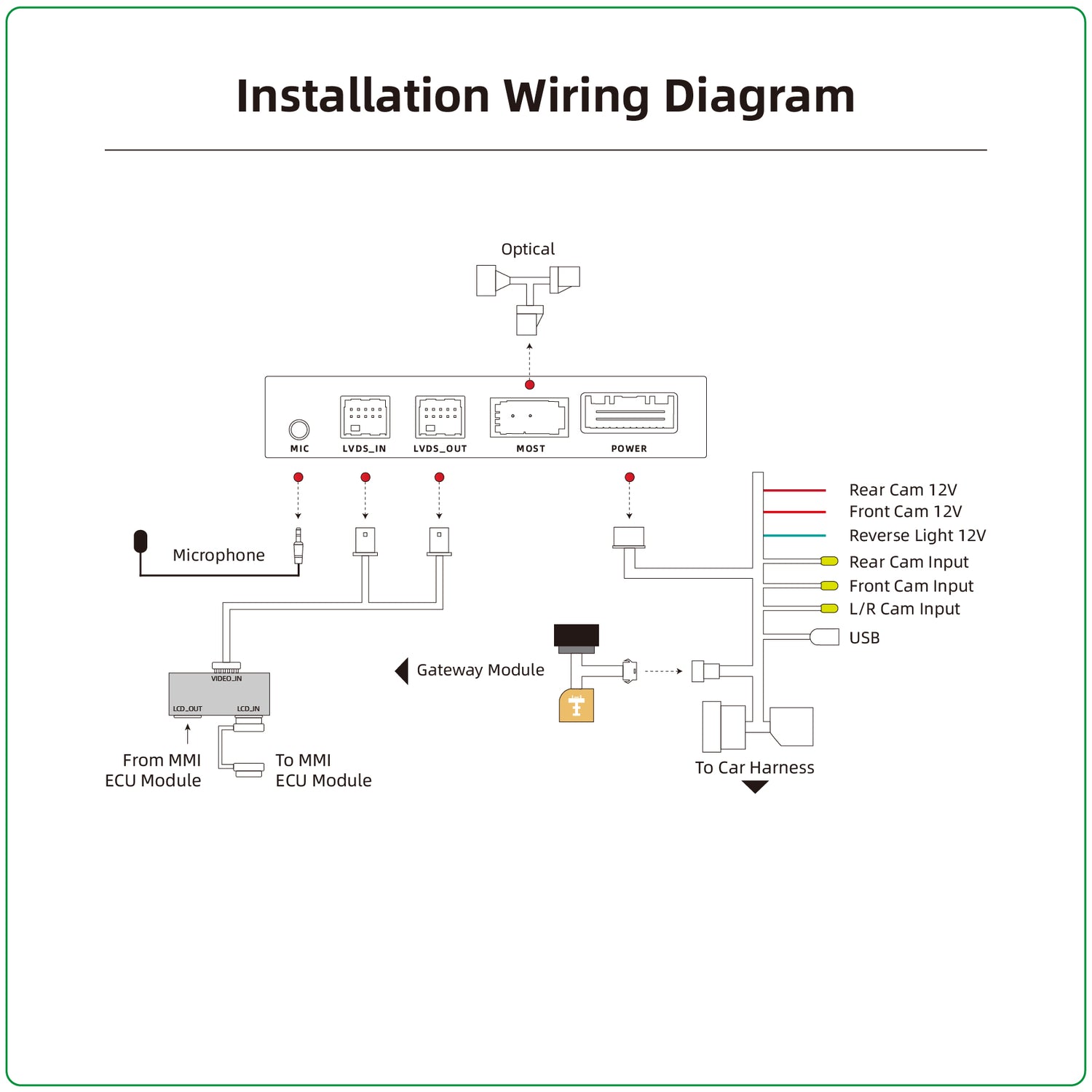 Installation Wiring Diagram

Optical

MIC
LVDS_IN
LVDS_OUT
MOST
POWER

Microphone

Rear Cam 12V
Front Cam 12V
Reverse Light 12V
Rear Cam Input
Front Cam Input
L/R Cam Input
USB

Gateway Module

VIDEO_IN
LCD_OUT
LCD_IN

From MMI ECU Module
To MMI ECU Module

To Car Harness