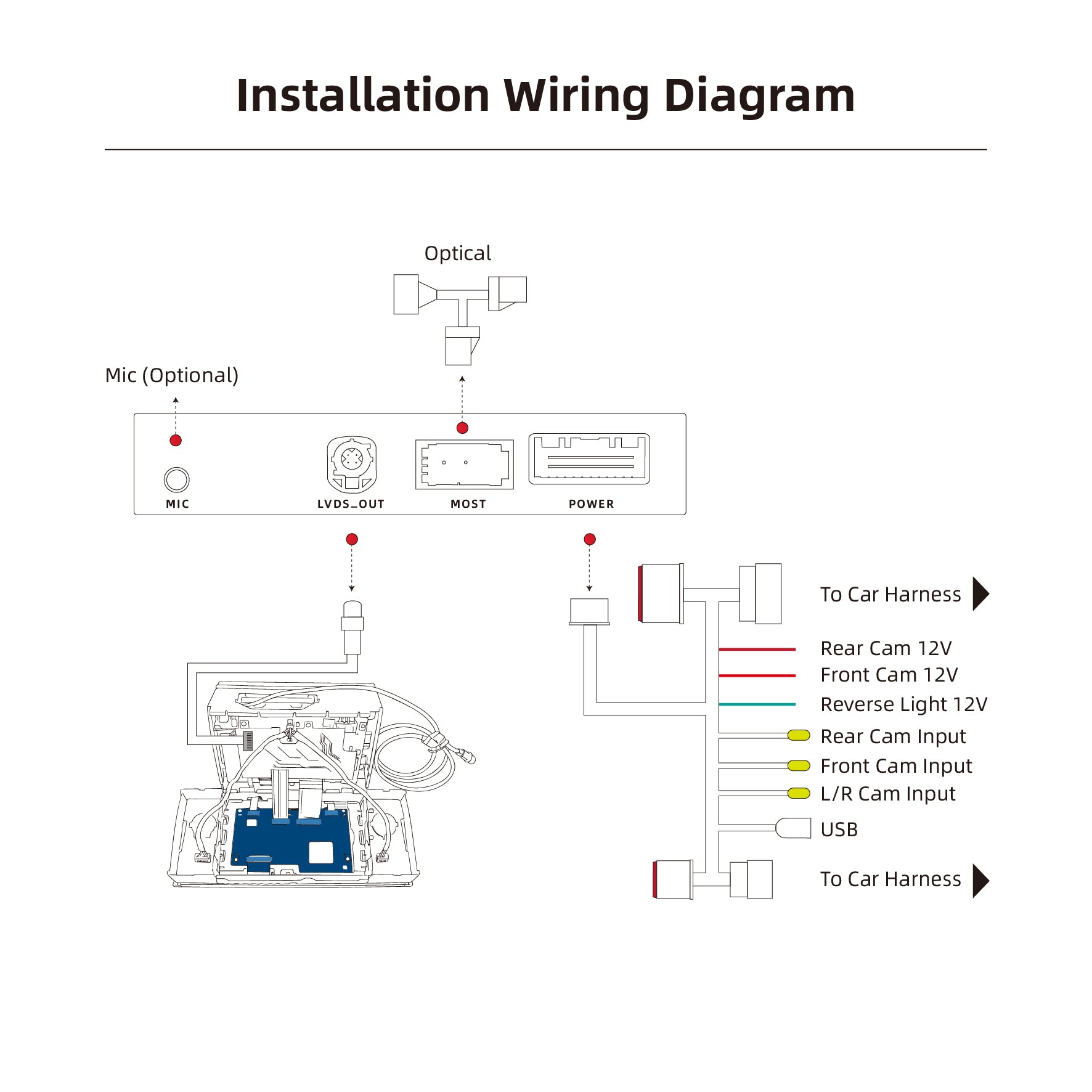 Installation Wiring Diagram

Optical

Mic (Optional)

MIC

LVDS_OUT

MOST

POWER

To Car Harness

Rear Cam 12V

Front Cam 12V

Reverse Light 12V

Rear Cam Input

Front Cam Input

L/R Cam Input

USB

To Car Harness