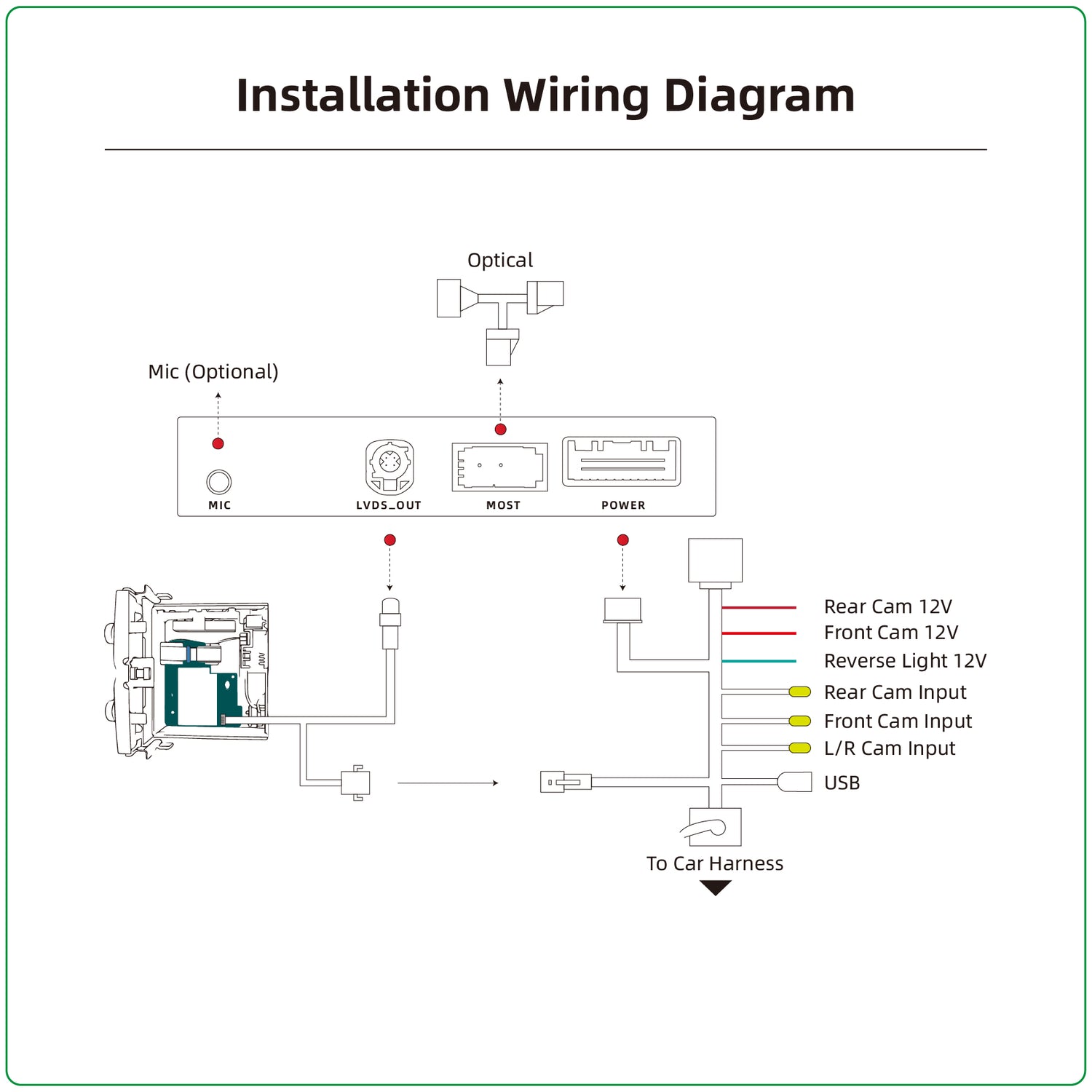 Installation Wiring Diagram

Optical

Mic (Optional)

MIC

LVDS_OUT

MOST

POWER

Rear Cam 12V

Front Cam 12V

Reverse Light 12V

Rear Cam Input

Front Cam Input

L/R Cam Input

USB

To Car Harness