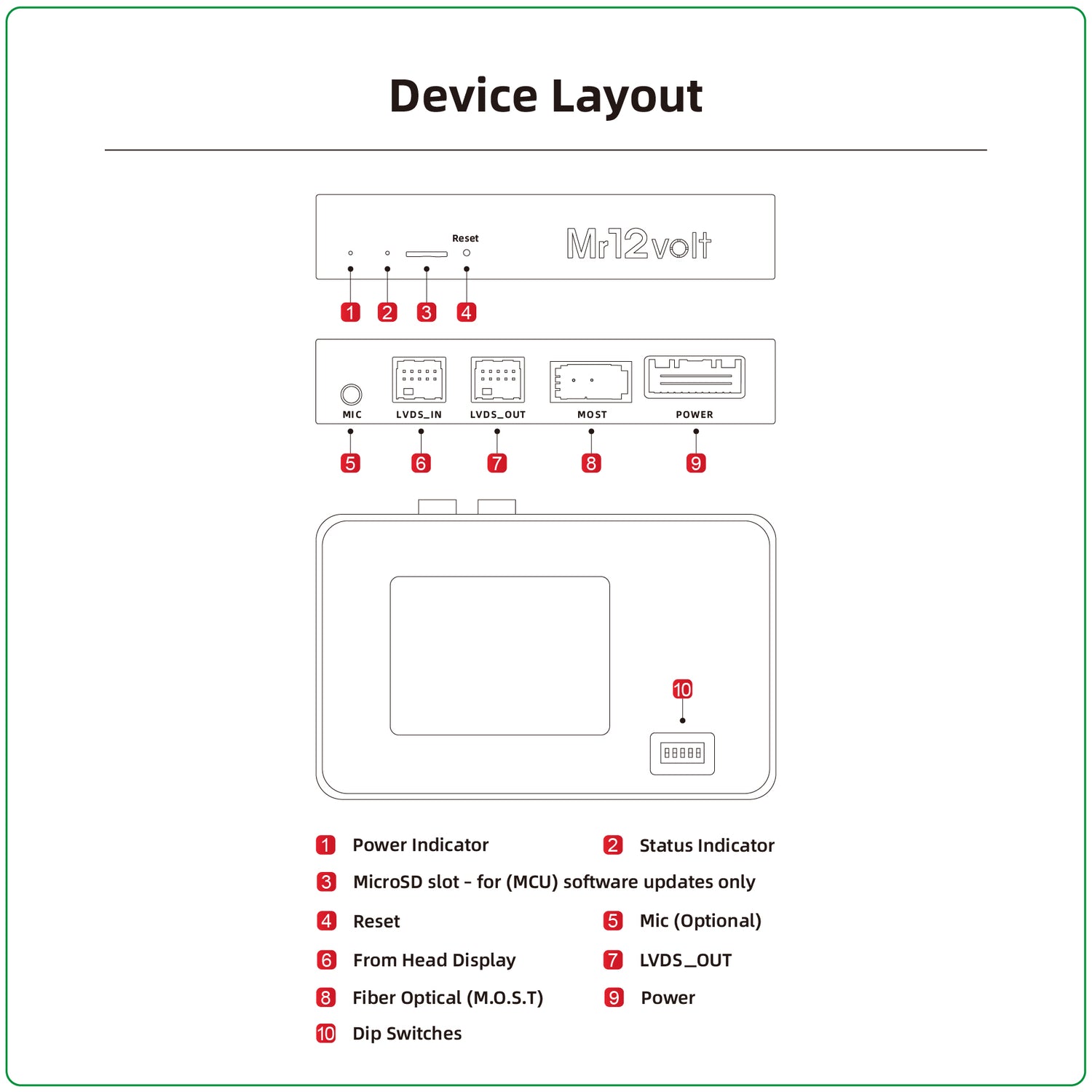 Device Layout

Reset

Mr12volt

1 2 3 4

MIC LVDS_IN LVDS_OUT MOST POWER

5 6 7 8 9

10

1 Power Indicator
2 Status Indicator
3 MicroSD slot - for (MCU) software updates only
4 Reset
5 Mic (Optional)
6 From Head Display
7 LVDS_OUT
8 Fiber Optical (M.O.S.T)
9 Power
10 Dip Switches