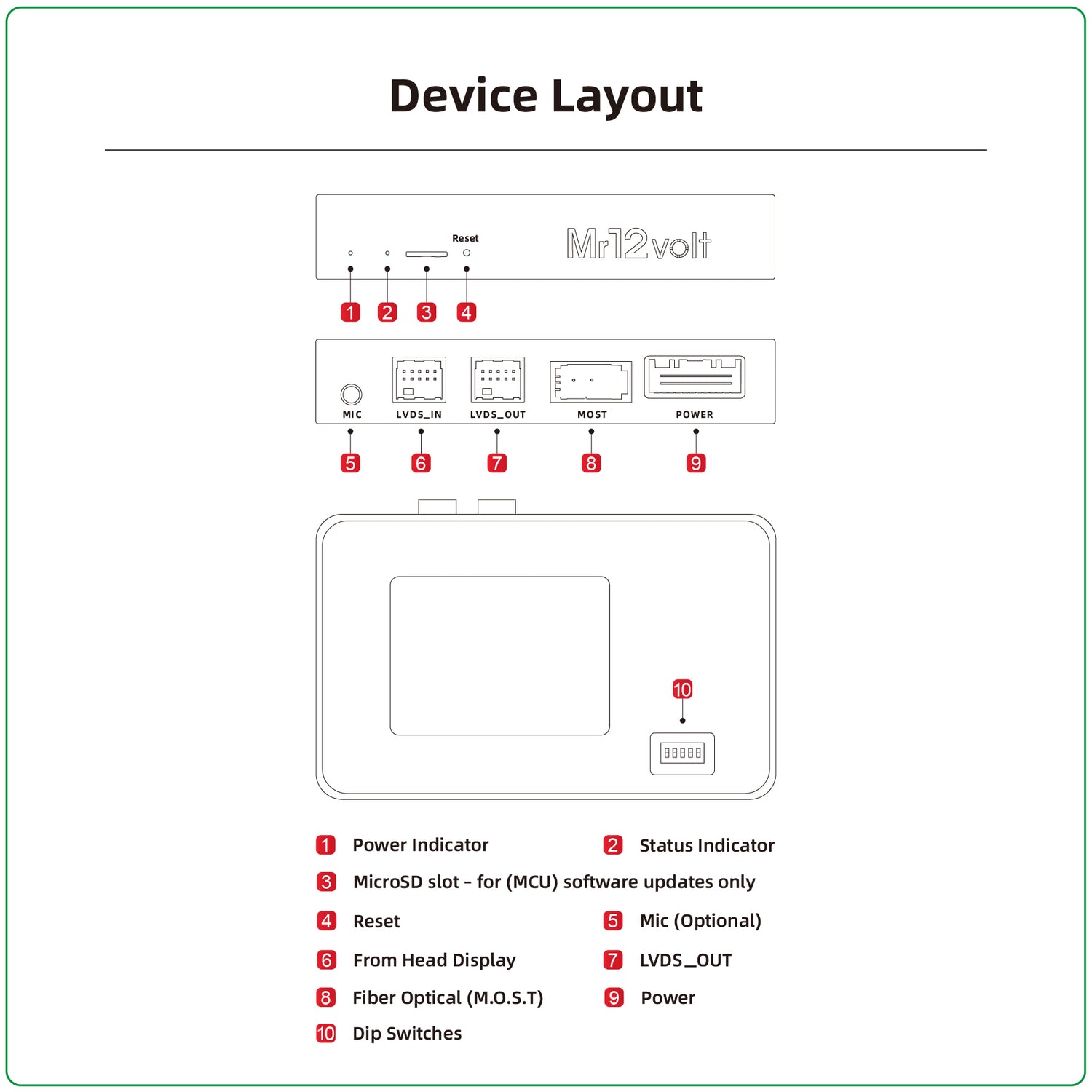 Device Layout

Reset

Mr12volt

1 2 3 4

MIC LVDS_IN LVDS_OUT MOST POWER

5 6 7 8 9

10

1 Power Indicator
2 Status Indicator
3 MicroSD slot - for (MCU) software updates only
4 Reset
5 Mic (Optional)
6 From Head Display
7 LVDS_OUT
8 Fiber Optical (M.O.S.T)
9 Power
10 Dip Switches