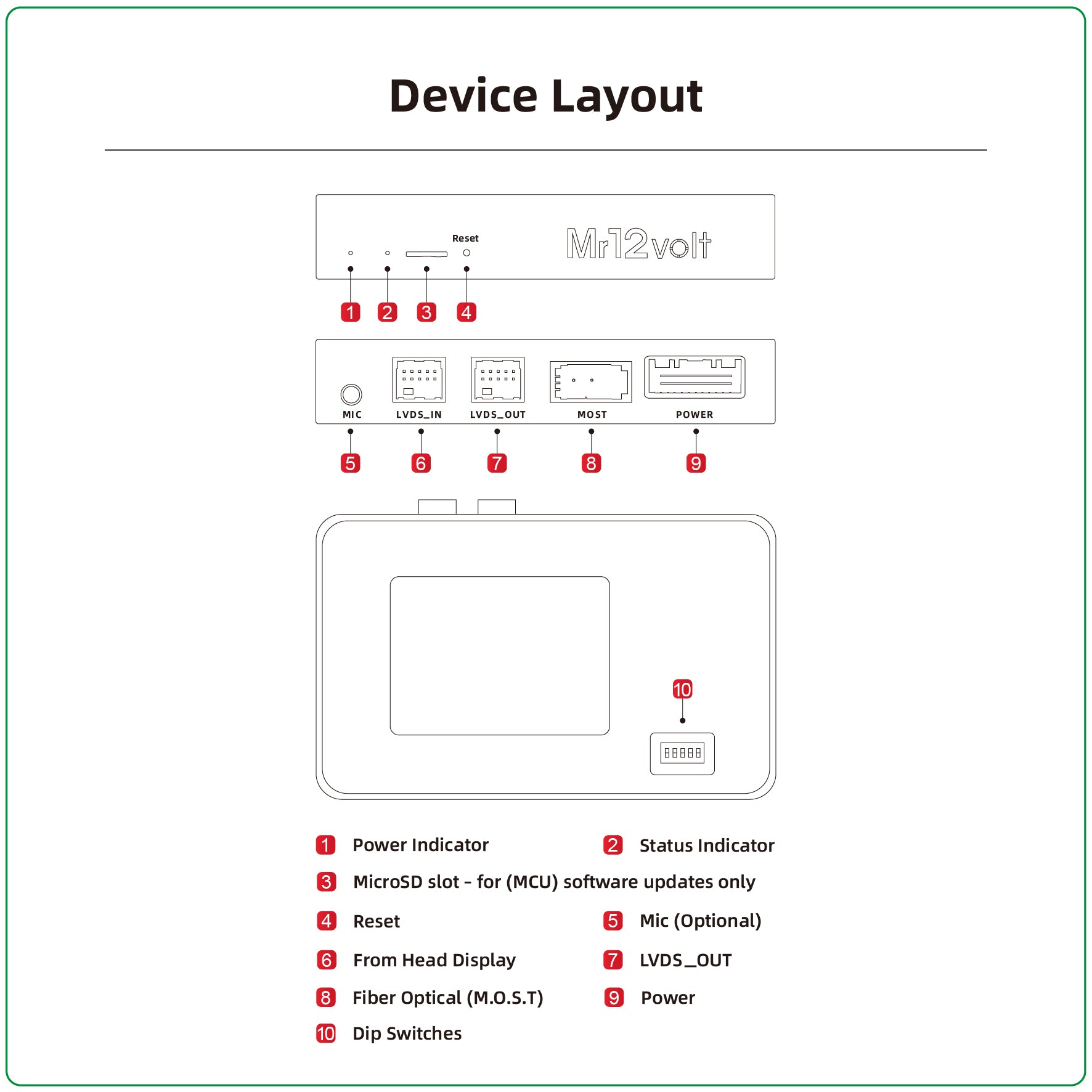 Device Layout

Reset

Mr12volt

1 2 3 4

MIC LVDS_IN LVDS_OUT MOST POWER

5 6 7 8 9

10

1 Power Indicator
2 Status Indicator
3 MicroSD slot - for (MCU) software updates only
4 Reset
5 Mic (Optional)
6 From Head Display
7 LVDS_OUT
8 Fiber Optical (M.O.S.T)
9 Power
10 Dip Switches