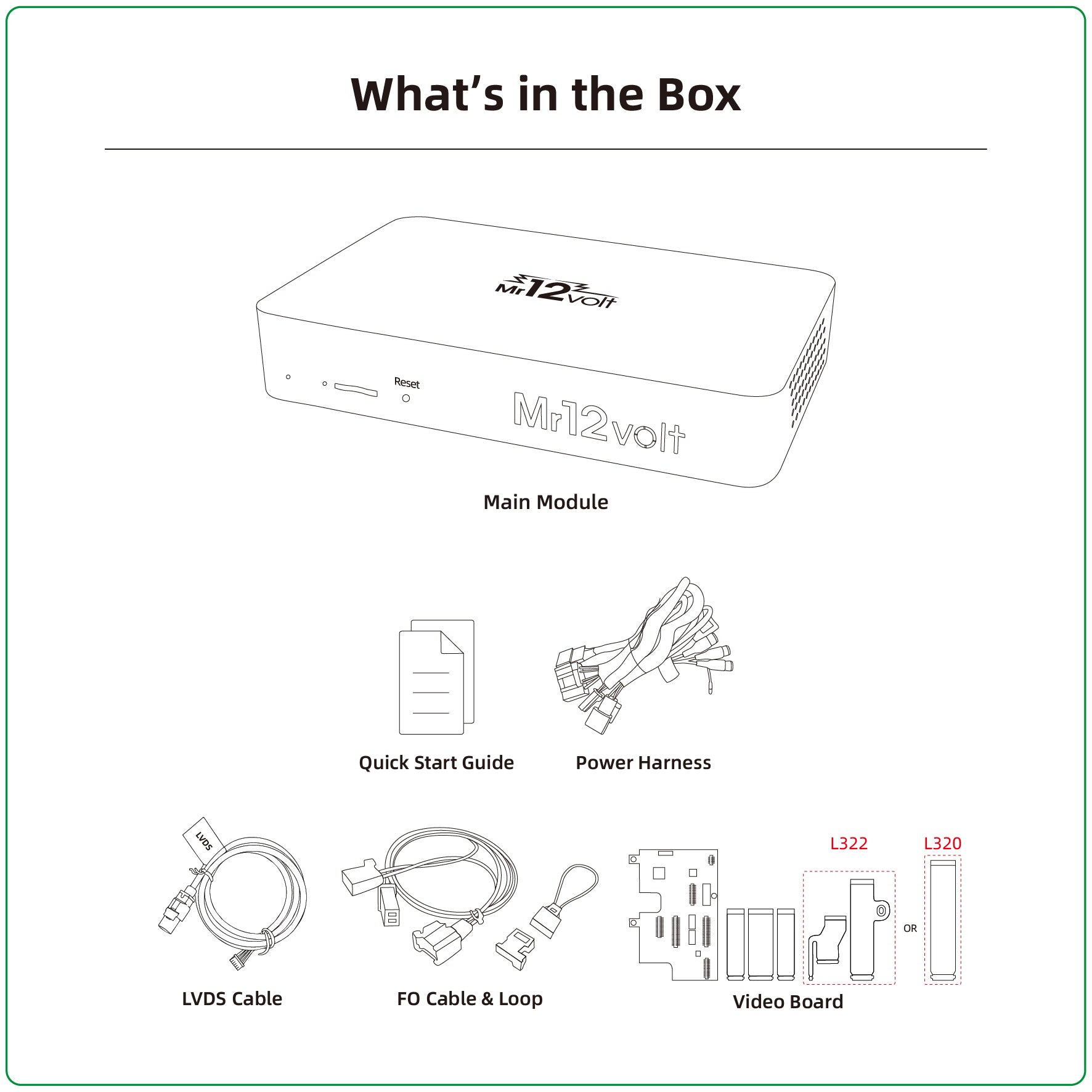 What's in the Box

Mr12volt

Reset

Mr12volt

Main Module

Quick Start Guide

Power Harness

LVDS

LVDS Cable

FO Cable & Loop

L322

L320

OR

Video Board