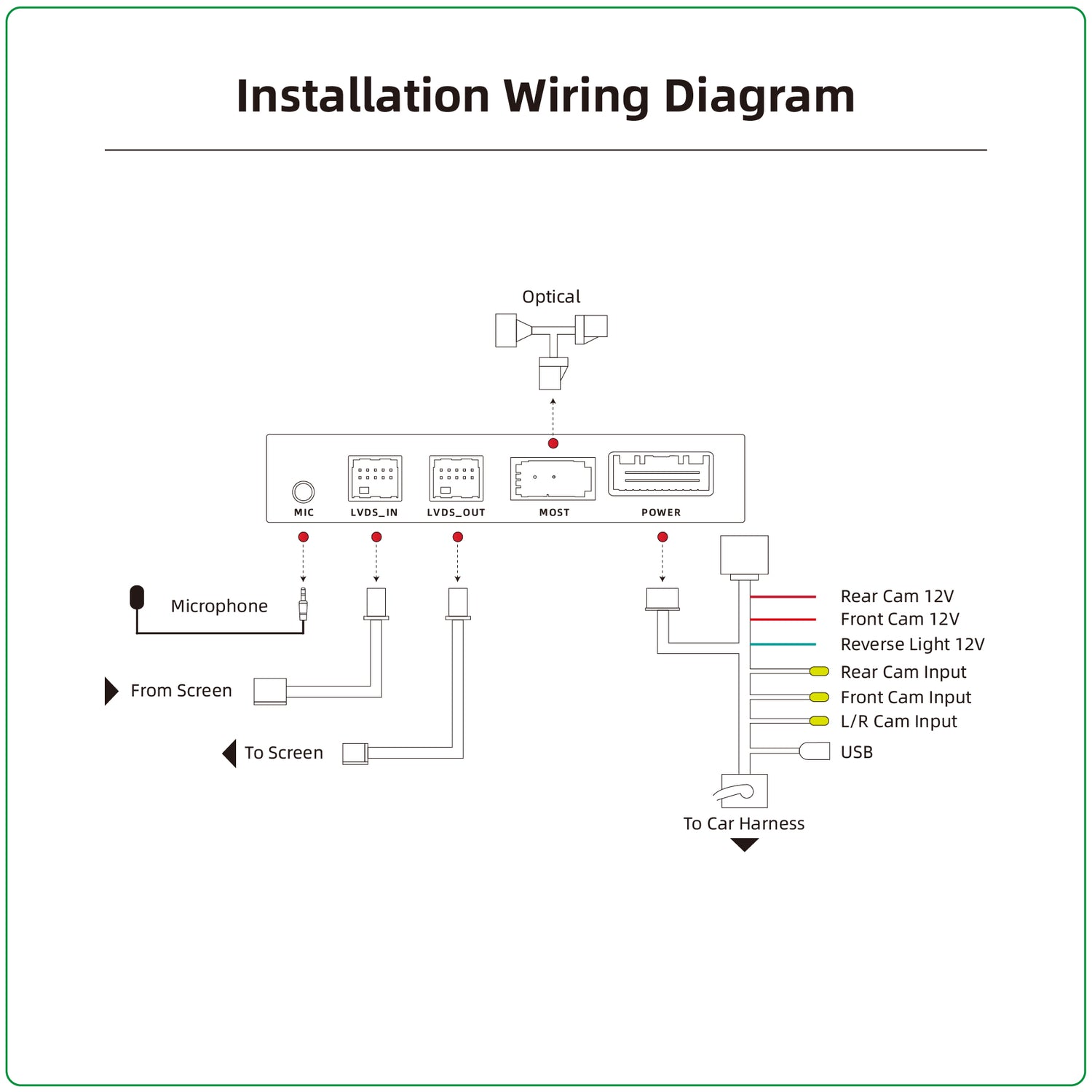 Installation Wiring Diagram

Optical

MIC
LVDS_IN
LVDS_OUT
MOST
POWER

Microphone

From Screen

To Screen

Rear Cam 12V
Front Cam 12V
Reverse Light 12V
Rear Cam Input
Front Cam Input
L/R Cam Input
USB

To Car Harness